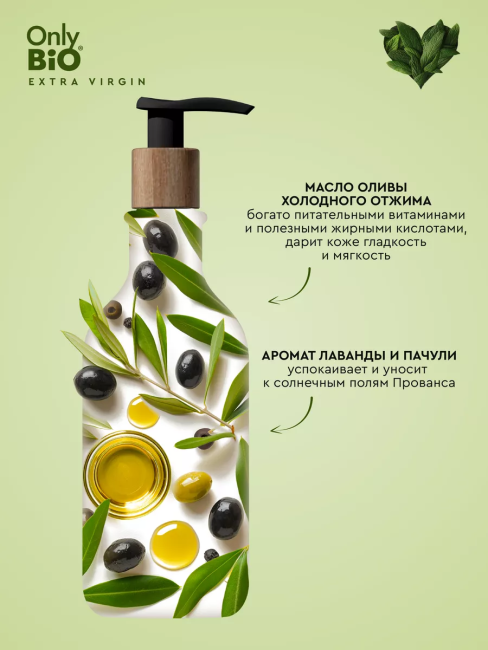 Only BiO®
EXTRA VIRGIN

МАСЛО ОЛИВЫ ХОЛОДНОГО ОТЖИМА
богато питательными витаминами и полезными жирными кислотами, дарит коже гладкость и мягкость

АРОМАТ ЛАВАНДЫ И ПАЧУЛИ
успокаивает и уносит к солнечным полям Прованса