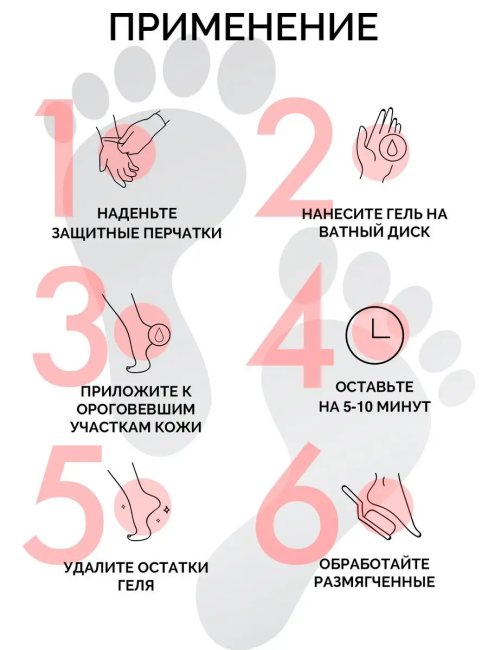 ПРИМЕНЕНИЕ

1
НАДЕНЬТЕ ЗАЩИТНЫЕ ПЕРЧАТКИ

2
НАНЕСИТЕ ГЕЛЬ НА ВАТНЫЙ ДИСК

3
ПРИЛОЖИТЕ К ОРОГОВЕВШИМ УЧАСТКАМ КОЖИ

4
ОСТАВЬТЕ НА 5-10 МИНУТ

5
УДАЛИТЕ ОСТАТКИ ГЕЛЯ

6
ОБРАБОТАЙТЕ РАЗМЯГЧЕННЫЕ